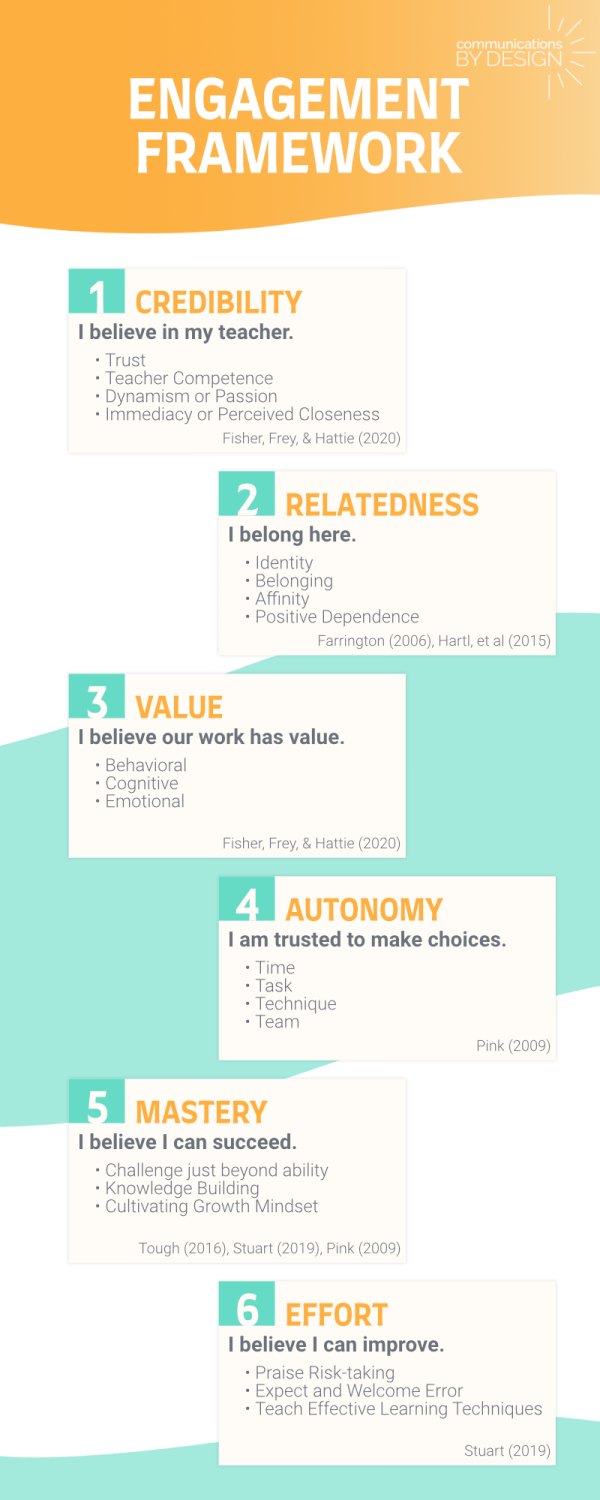 communications
BY DESIGN

ENGAGEMENT FRAMEWORK

1 CREDIBILITY
I believe in my teacher.
• Trust
• Teacher Competence
• Dynamism or Passion
• Immediacy or Perceived Closeness
Fisher, Frey, & Hattie (2020)

2 RELATEDNESS
I belong here.
• Identity
• Belonging
• Affinity
• Positive Dependence
Farrington (2006), Hartl, et al (2015)

3 VALUE
I believe our work has value.
• Behavioral
• Cognitive
• Emotional
Fisher, Frey, & Hattie (2020)

4 AUTONOMY
I am trusted to make choices.
• Time
• Task
• Technique
• Team
Pink (2009)

5 MASTERY
I believe I can succeed.
• Challenge just beyond ability
• Knowledge Building
• Cultivating Growth Mindset
Tough (2016), Stuart (2019), Pink (2009)

6 EFFORT
I believe I can improve.
• Praise Risk-taking
• Expect and Welcome Error
• Teach Effective Learning Techniques
Stuart (2019)