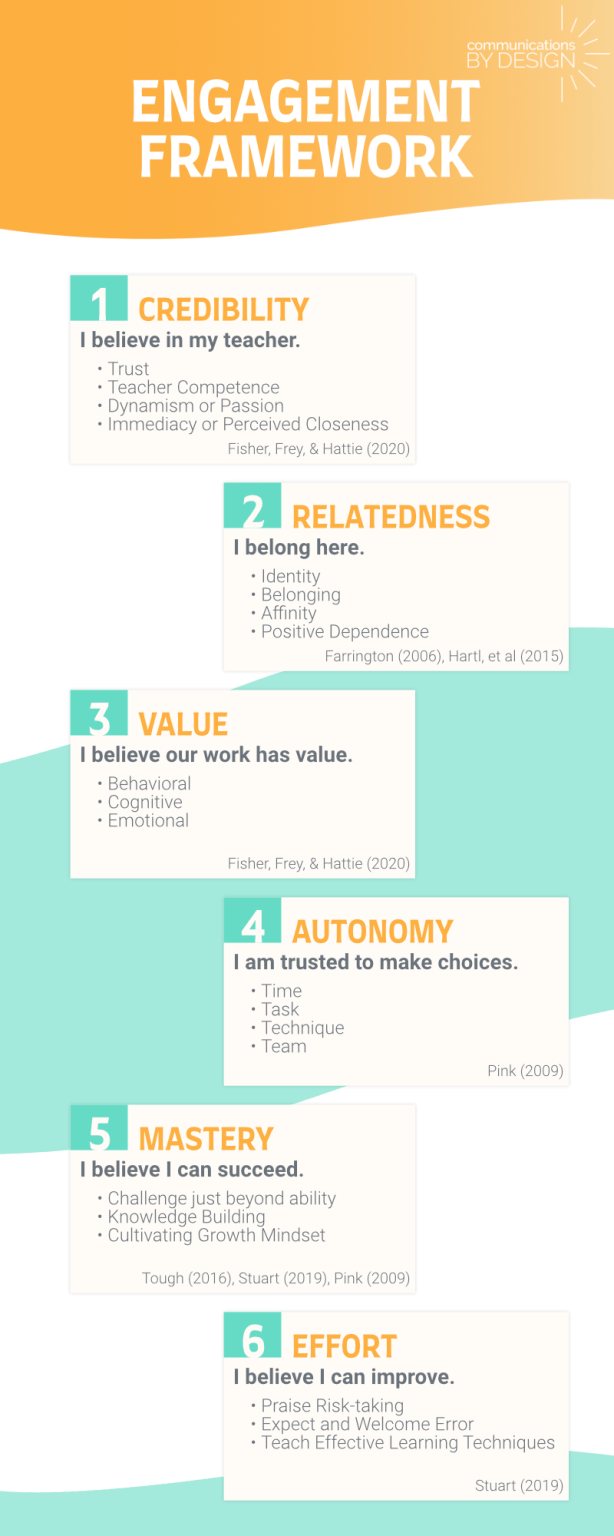 communications BY DESIGN

ENGAGEMENT FRAMEWORK

1 CREDIBILITY
I believe in my teacher.
• Trust
• Teacher Competence
• Dynamism or Passion
• Immediacy or Perceived Closeness
Fisher, Frey, & Hattie (2020)

2 RELATEDNESS
I belong here.
• Identity
• Belonging
• Affinity
• Positive Dependence
Farrington (2006), Hartl, et al (2015)

3 VALUE
I believe our work has value.
• Behavioral
• Cognitive
• Emotional
Fisher, Frey, & Hattie (2020)

4 AUTONOMY
I am trusted to make choices.
• Time
• Task
• Technique
• Team
Pink (2009)

5 MASTERY
I believe I can succeed.
• Challenge just beyond ability
• Knowledge Building
• Cultivating Growth Mindset
Tough (2016), Stuart (2019), Pink (2009)

6 EFFORT
I believe I can improve.
• Praise Risk-taking
• Expect and Welcome Error
• Teach Effective Learning Techniques
Stuart (2019)