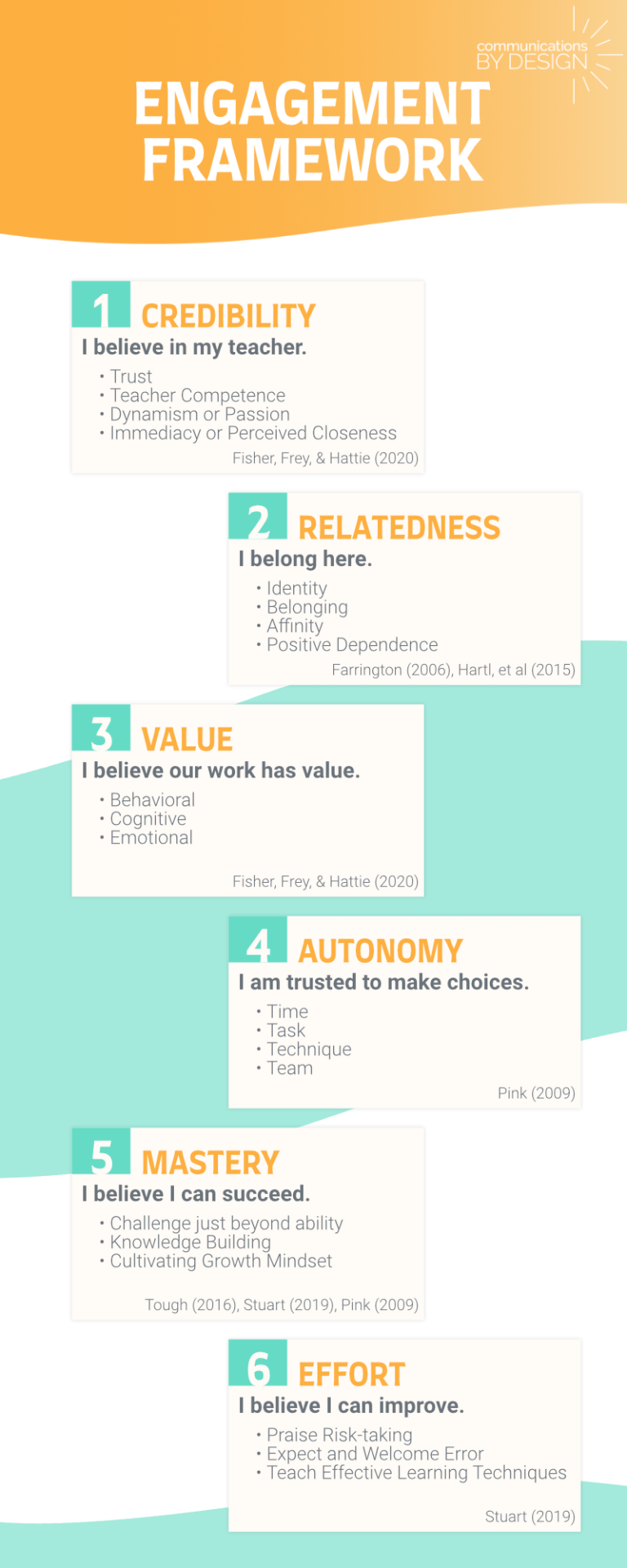 communications
BY DESIGN

ENGAGEMENT FRAMEWORK

1 CREDIBILITY
I believe in my teacher.
• Trust
• Teacher Competence
• Dynamism or Passion
• Immediacy or Perceived Closeness
Fisher, Frey, & Hattie (2020)

2 RELATEDNESS
I belong here.
• Identity
• Belonging
• Affinity
• Positive Dependence
Farrington (2006), Hartl, et al (2015)

3 VALUE
I believe our work has value.
• Behavioral
• Cognitive
• Emotional
Fisher, Frey, & Hattie (2020)

4 AUTONOMY
I am trusted to make choices.
• Time
• Task
• Technique
• Team
Pink (2009)

5 MASTERY
I believe I can succeed.
• Challenge just beyond ability
• Knowledge Building
• Cultivating Growth Mindset
Tough (2016), Stuart (2019), Pink (2009)

6 EFFORT
I believe I can improve.
• Praise Risk-taking
• Expect and Welcome Error
• Teach Effective Learning Techniques
Stuart (2019)